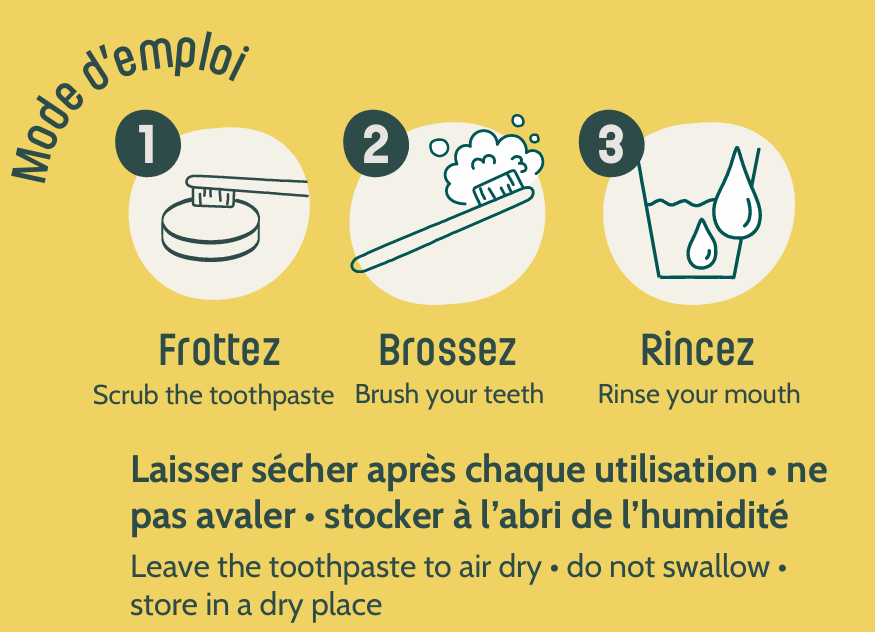 Mode d'emploi

1

Frottez
Scrub the toothpaste

2

Brossez
Brush your teeth

3

Rincez
Rinse your mouth

Laisser sécher après chaque utilisation • ne pas avaler • stocker à l'abri de l'humidité

Leave the toothpaste to air dry • do not swallow • store in a dry place